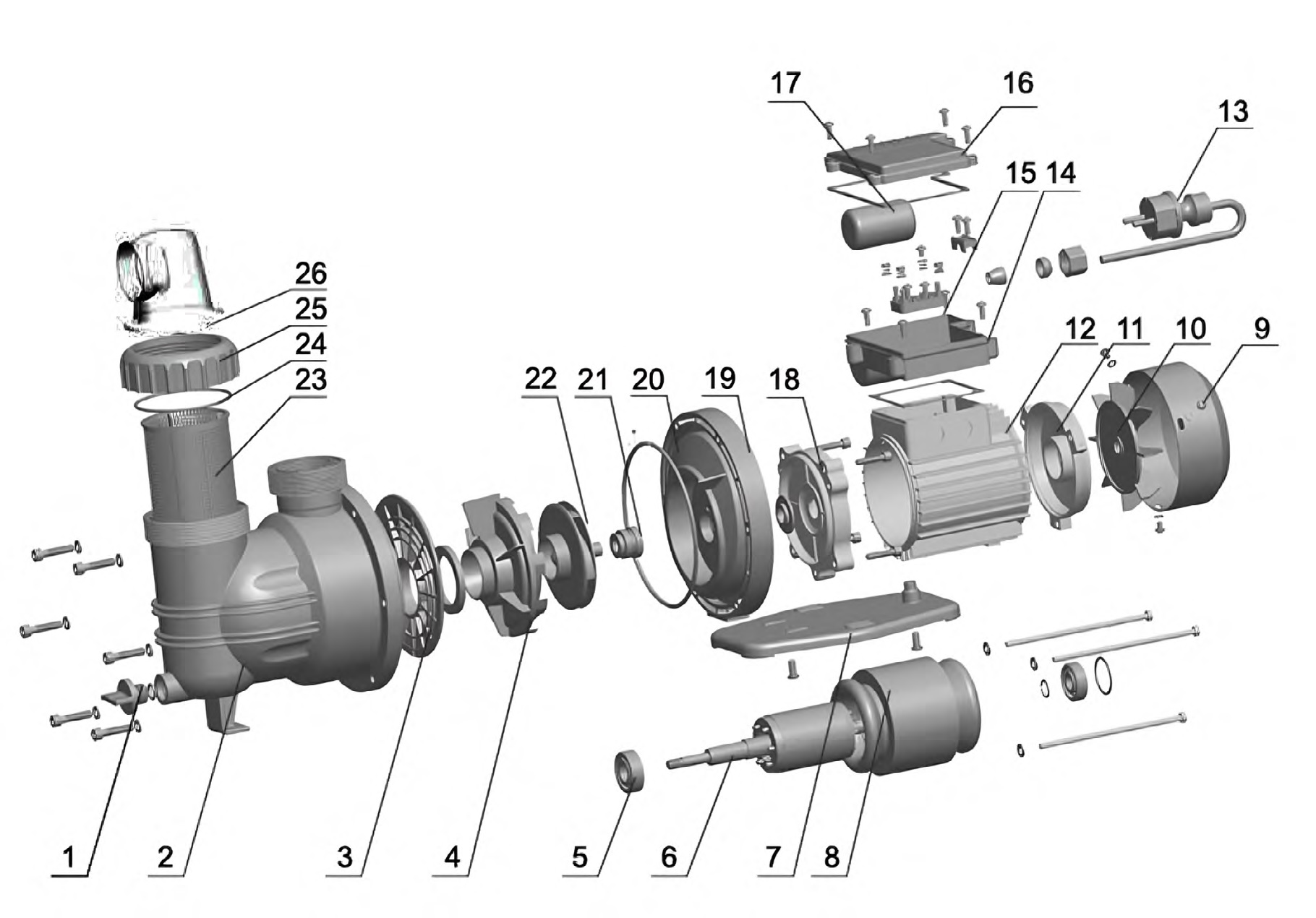 17
16
13
15 14
26
25
24
23
22
21
20
19
18
12
11
10
9
1
2
3
4
5
6
7
8